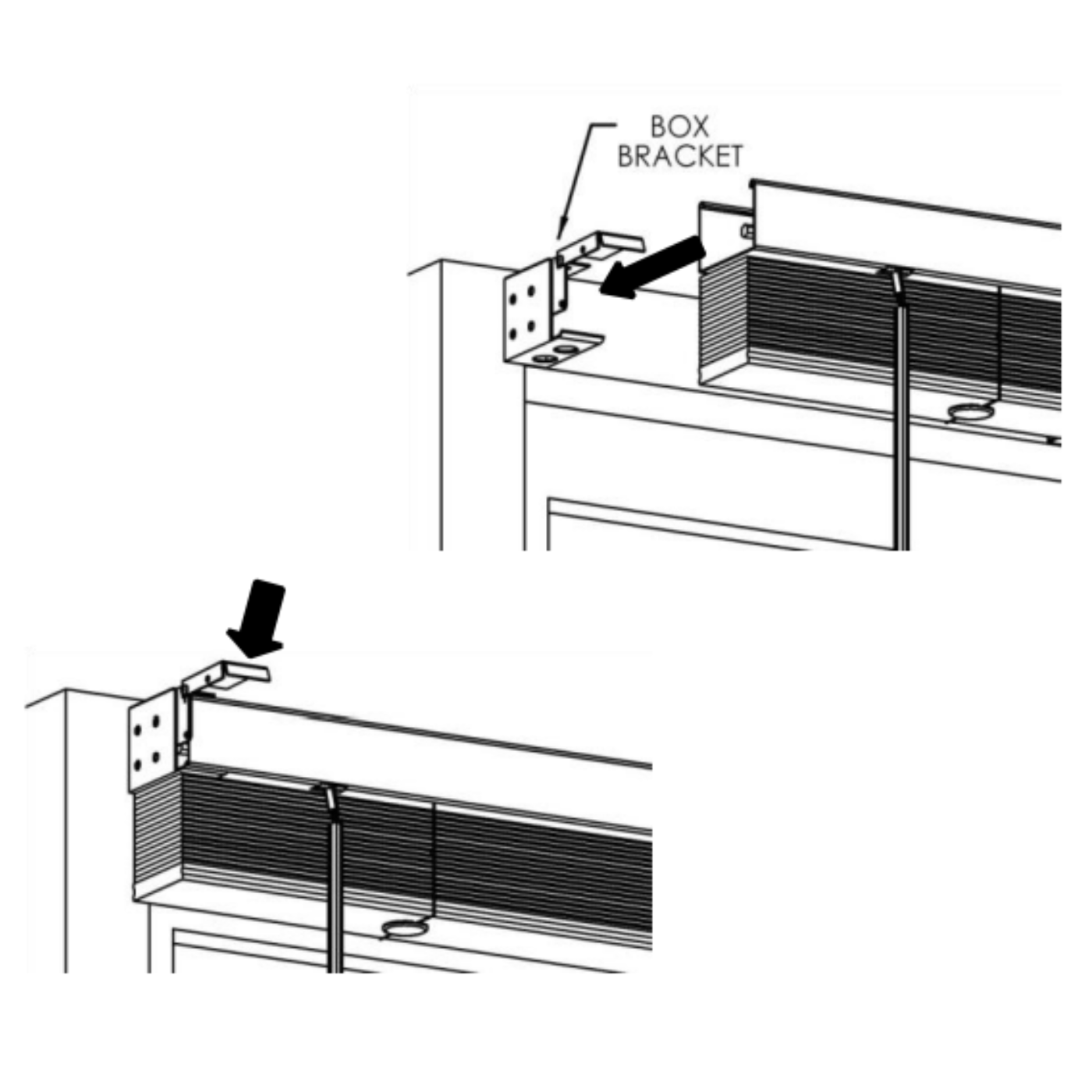 BOX
BRACKET