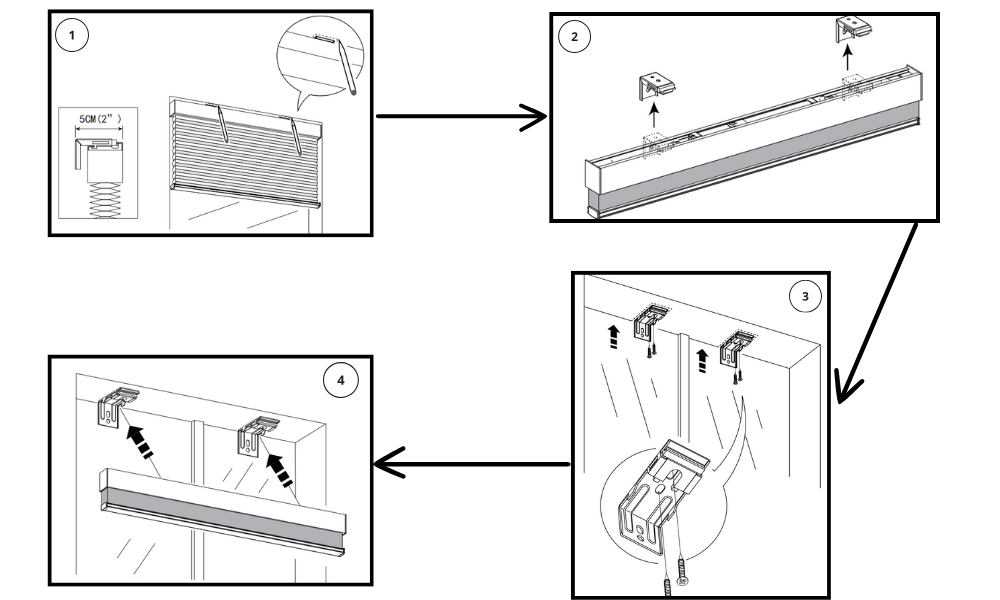 1

5CM(2")

2

3

4