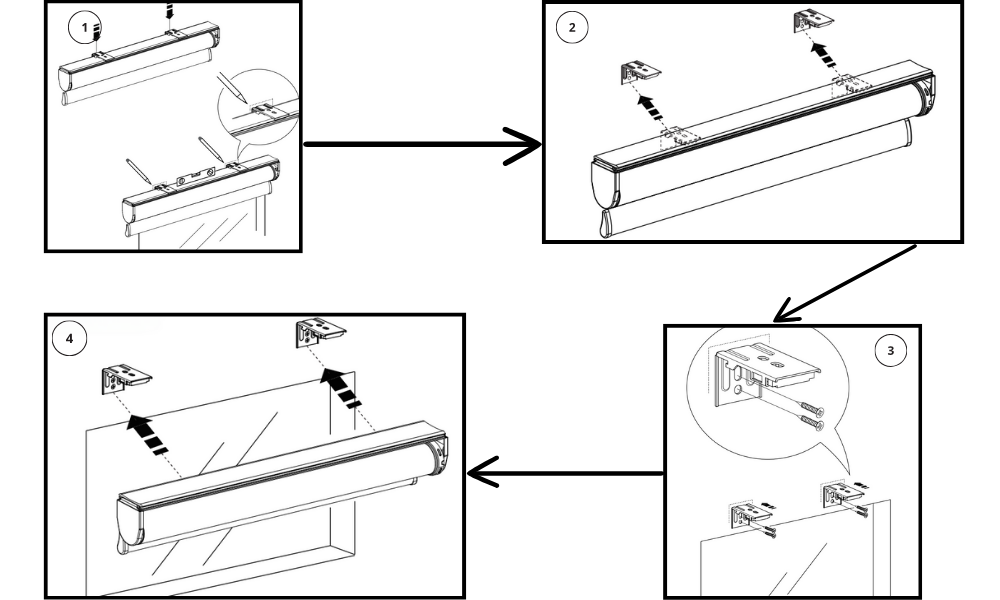 1

2

3

4