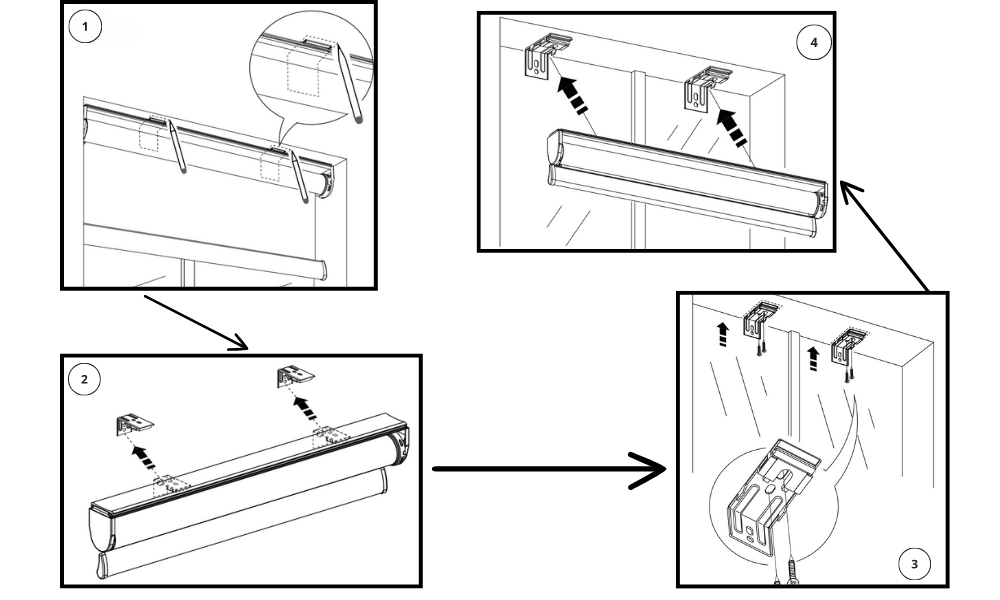 1

4

2

3