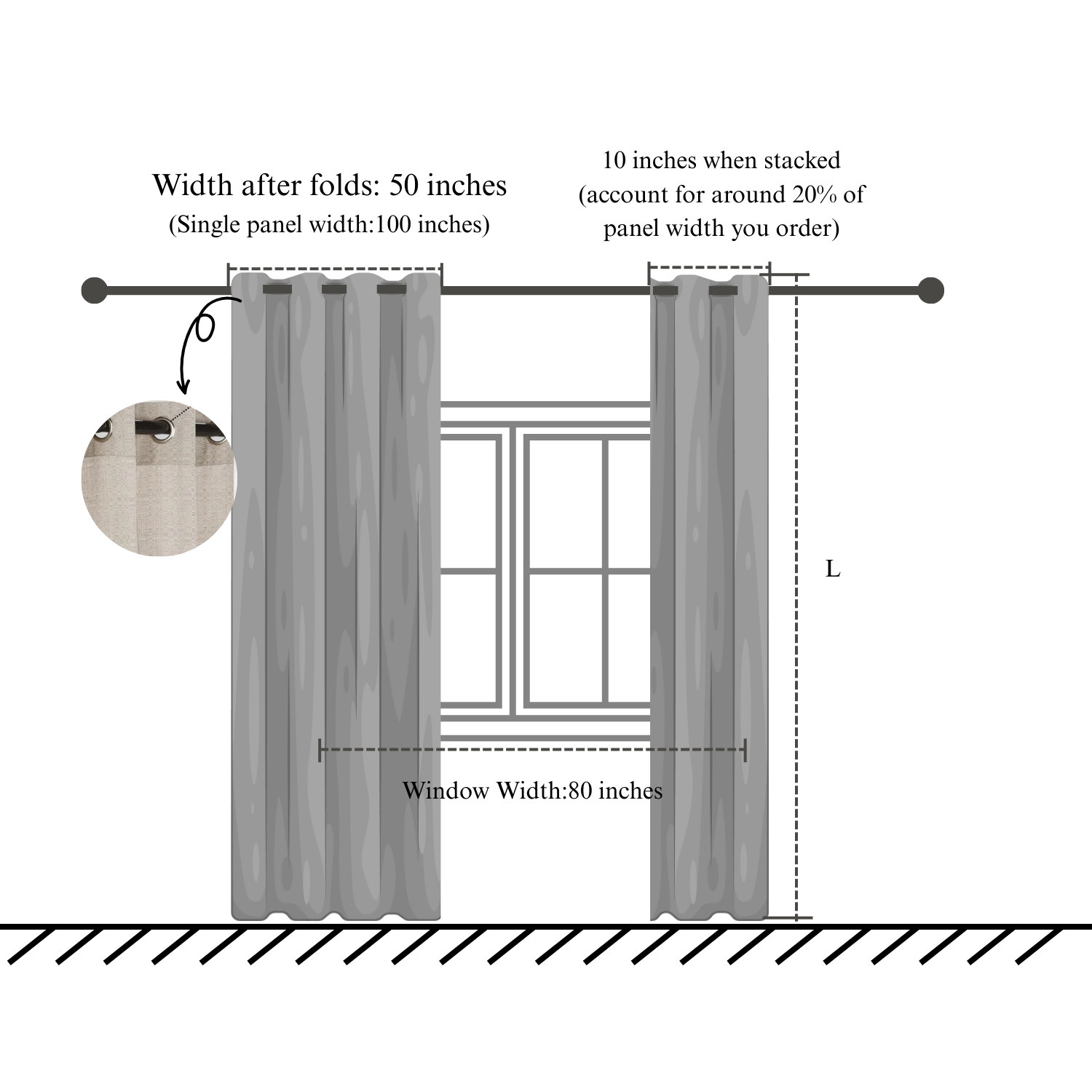 Width after folds: 50 inches
(Single panel width:100 inches)

10 inches when stacked
(account for around 20% of panel width you order)

L

Window Width:80 inches