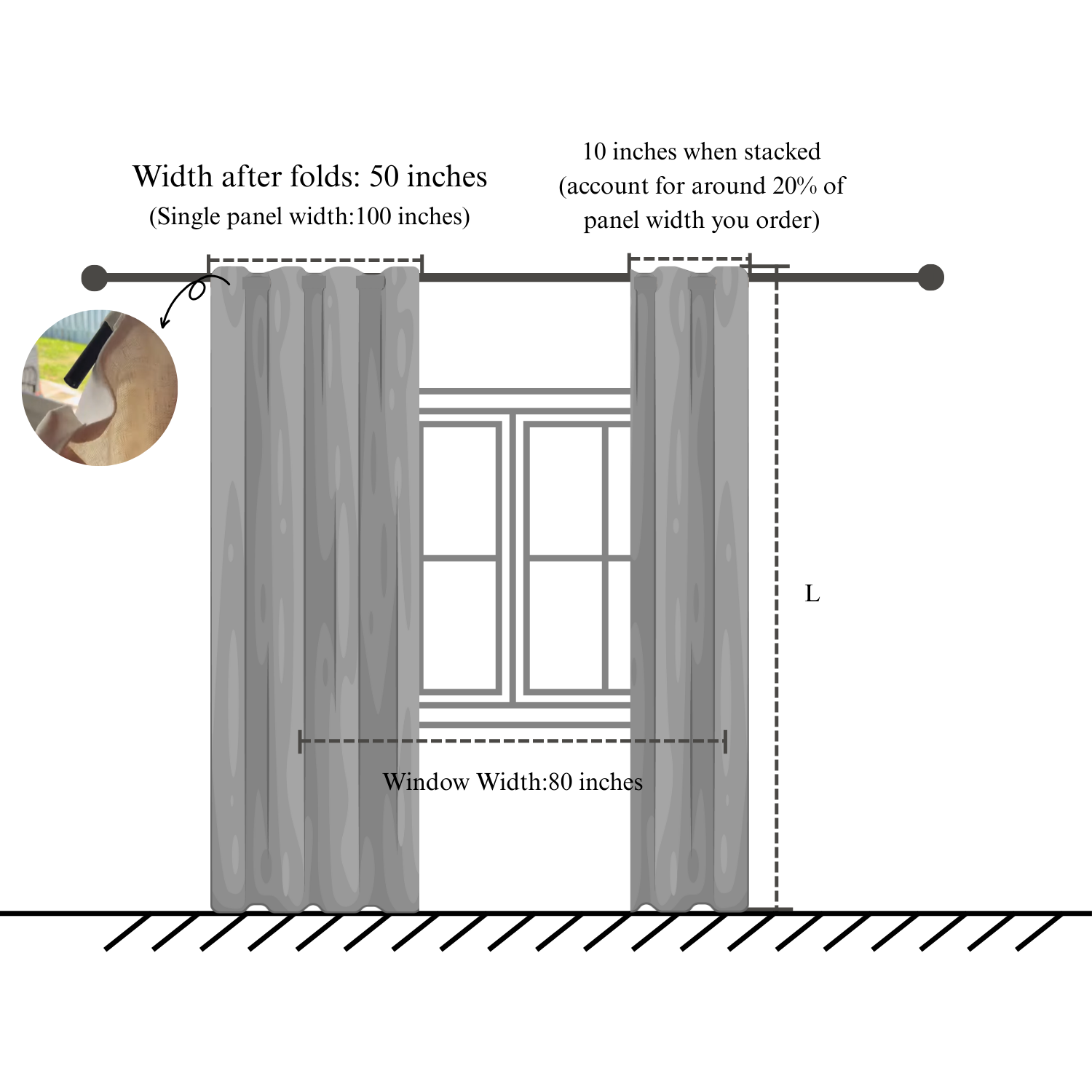 Width after folds: 50 inches
(Single panel width:100 inches)

10 inches when stacked
(account for around 20% of
panel width you order)

L

Window Width:80 inches